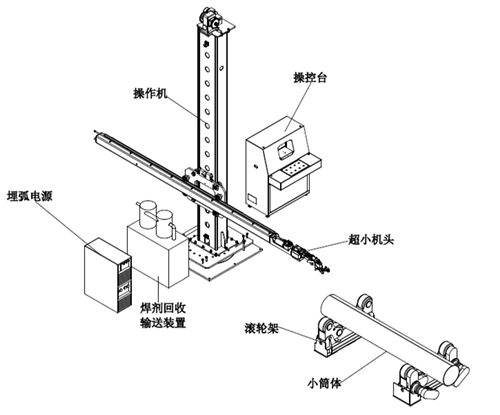 操作机

操控台

埋弧电源

超小机头

焊剂回收输送装置

滚轮架

小筒体